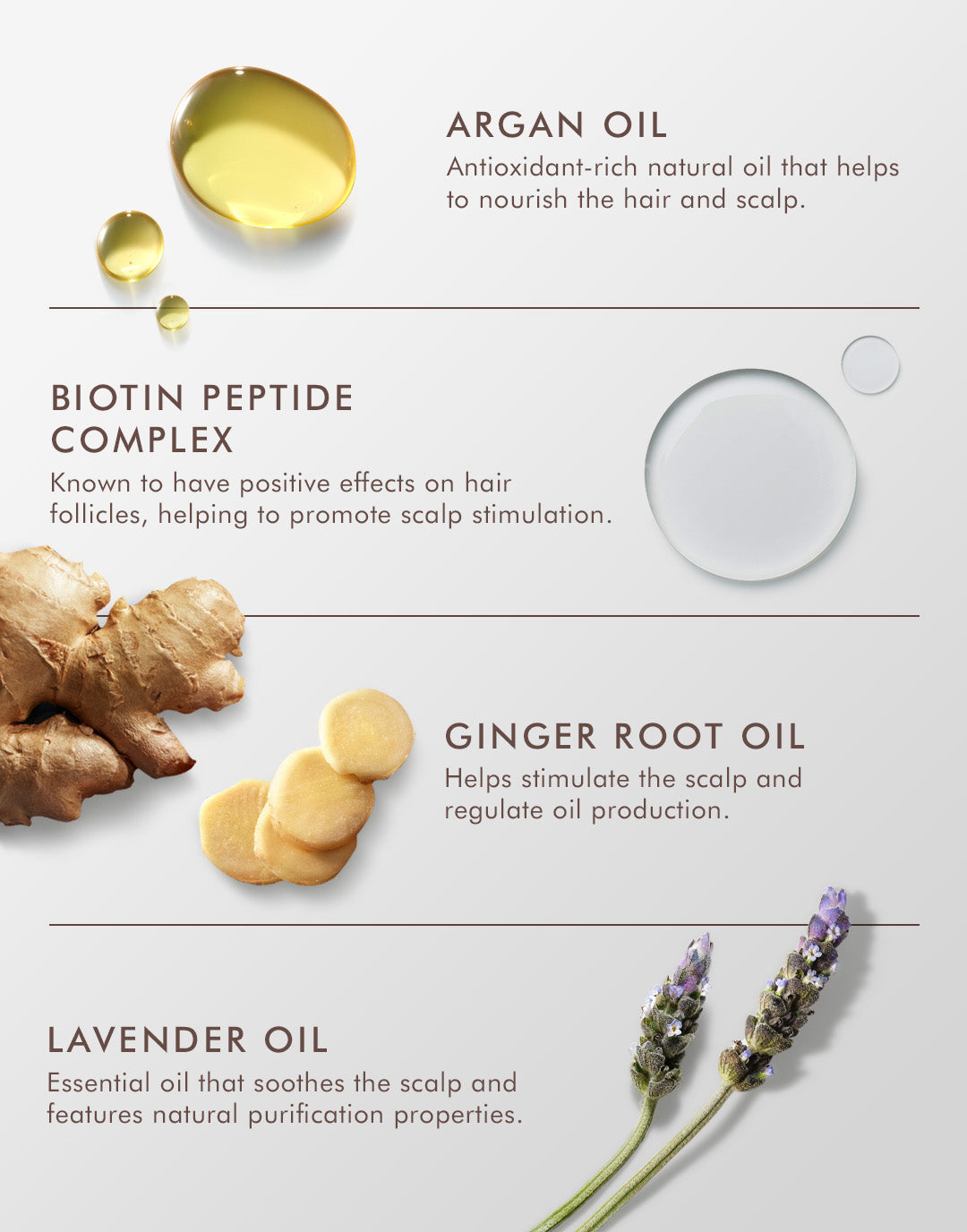 ARGAN OIL
Antioxidant-rich natural oil that helps to nourish the hair and scalp.

BIOTIN PEPTIDE COMPLEX
Known to have positive effects on hair follicles, helping to promote scalp stimulation.

GINGER ROOT OIL
Helps stimulate the scalp and regulate oil production.

LAVENDER OIL
Essential oil that soothes the scalp and features natural purification properties.